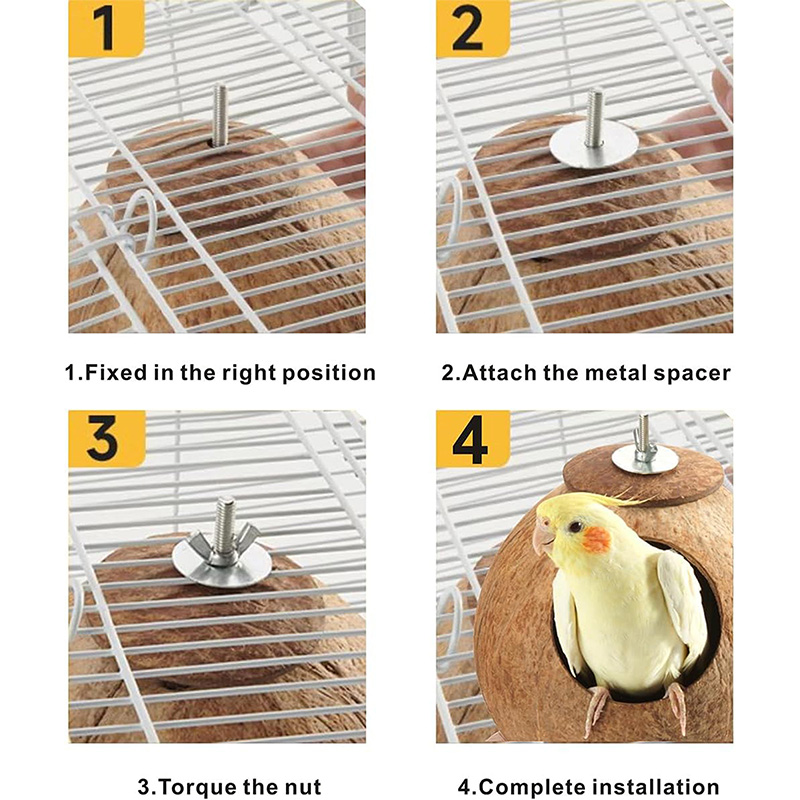 1

1.Fixed in the right position

2

2.Attach the metal spacer

3

3.Torque the nut

4

4.Complete installation