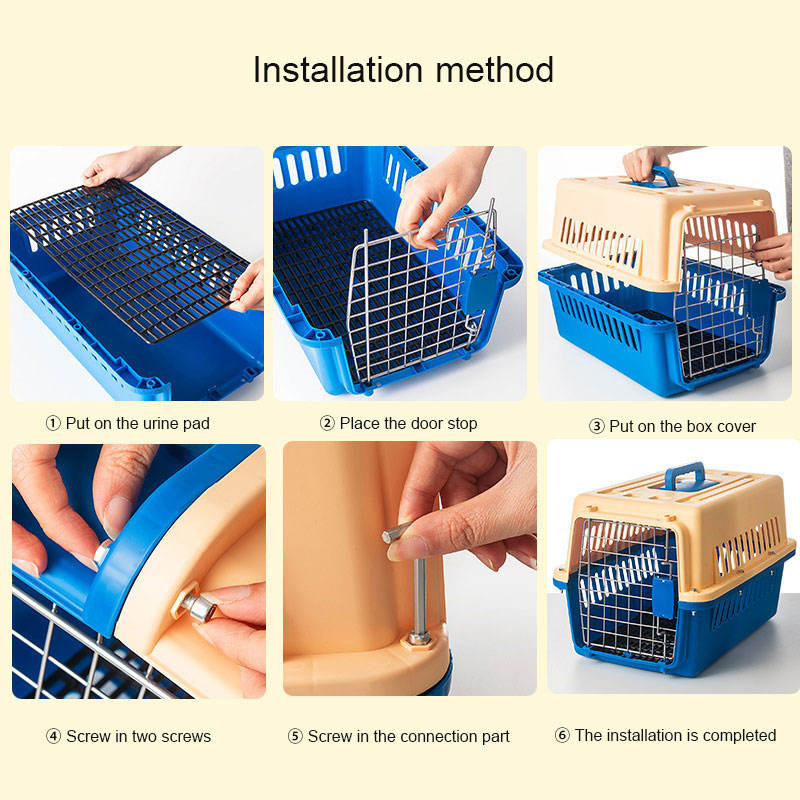 Installation method

① Put on the urine pad

② Place the door stop

③ Put on the box cover

④ Screw in two screws

⑤ Screw in the connection part

⑥ The installation is completed